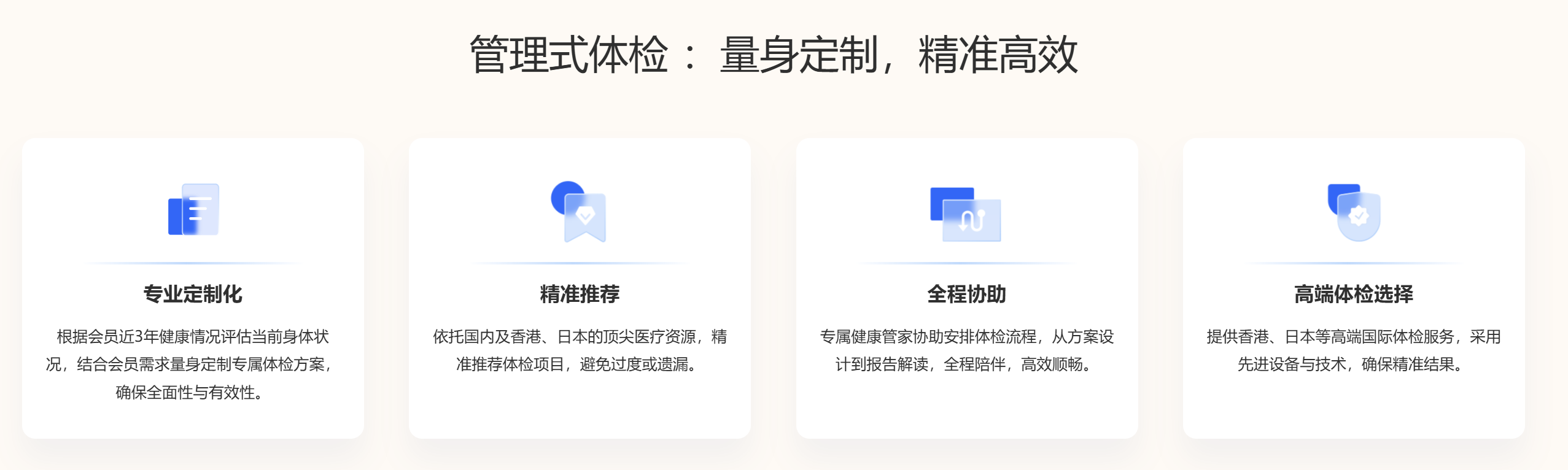 管理式体检：量身定制，精准高效

专业定制化

根据会员近3年健康情况评估当前身体状况，结合会员需求量身定制专属体检方案，确保全面性与有效性。

精准推荐

依托国内及香港、日本的顶尖医疗资源，精准推荐体检项目，避免过度或遗漏。

全程协助

专属健康管家协助安排体检流程，从方案设计到报告解读，全程陪伴，高效顺畅。

高端体检选择

提供香港、日本等高端国际体检服务，采用先进设备与技术，确保精准结果。